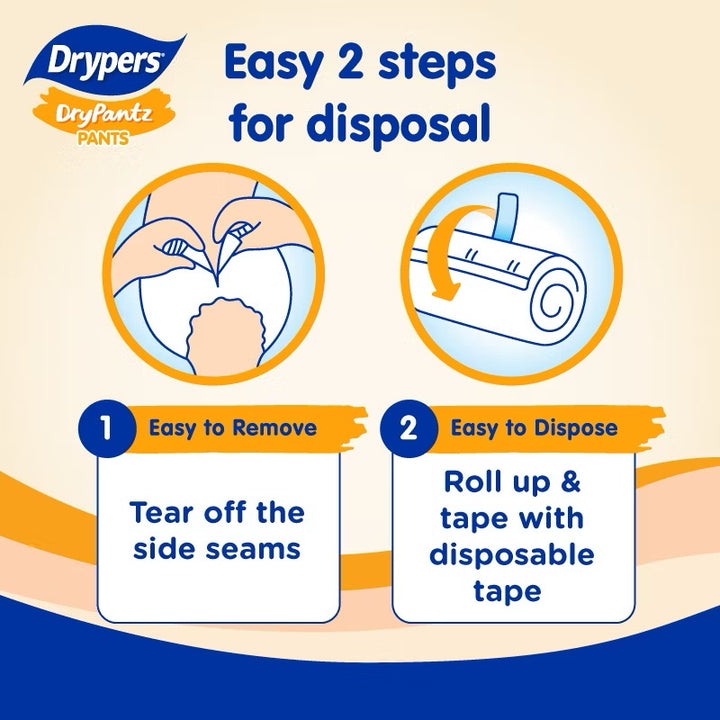 Drypers®
DryPantz
PANTS

Easy 2 steps for disposal

1 Easy to Remove

Tear off the side seams

2 Easy to Dispose

Roll up & tape with disposable tape