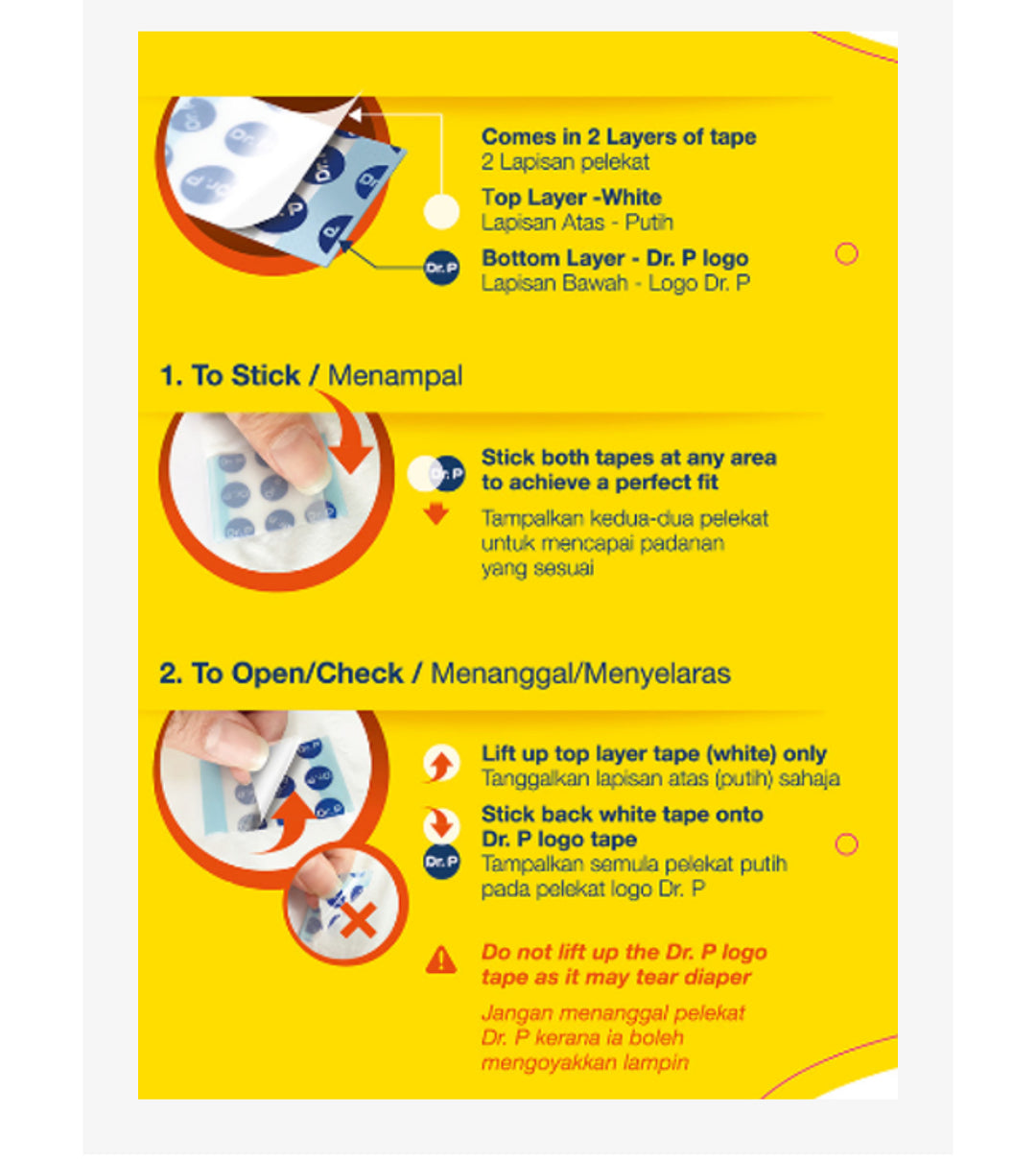 Comes in 2 Layers of tape
2 Lapisan pelekat

Top Layer -White
Lapisan Atas - Putih

Dr. P

Bottom Layer - Dr. P logo
Lapisan Bawah - Logo Dr. P

1. To Stick / Menampal

Dr. P

Stick both tapes at any area to achieve a perfect fit

Tampalkan kedua-dua pelekat untuk mencapai padanan yang sesuai

2. To Open/Check / Menanggal/Menyelaras

Lift up top layer tape (white) only
Tanggalkan lapisan atas (putih) sahaja

Dr. P

Stick back white tape onto Dr. P logo tape
Tampalkan semula pelekat putih pada pelekat logo Dr. P

Do not lift up the Dr. P logo tape as it may tear diaper

Jangan menanggal pelekat Dr. P kerana ia boleh mengoyakkan lampin