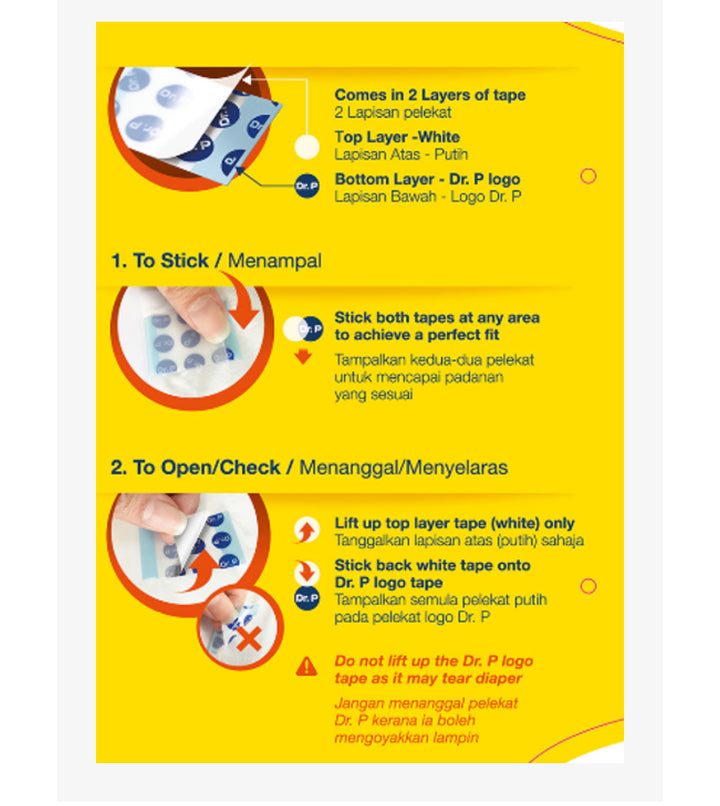 Comes in 2 Layers of tape
2 Lapisan pelekat

Top Layer -White
Lapisan Atas - Putih

Dr. P

Bottom Layer - Dr. P logo
Lapisan Bawah - Logo Dr. P

1. To Stick / Menampal

Dr. P

Stick both tapes at any area to achieve a perfect fit

Tampalkan kedua-dua pelekat untuk mencapai padanan yang sesuai

2. To Open/Check / Menanggal/Menyelaras

Lift up top layer tape (white) only
Tanggalkan lapisan atas (putih) sahaja

Dr. P

Stick back white tape onto Dr. P logo tape
Tampalkan semula pelekat putih pada pelekat logo Dr. P

Do not lift up the Dr. P logo tape as it may tear diaper

Jangan menanggal pelekat Dr. P kerana ia boleh mengoyakkan lampin