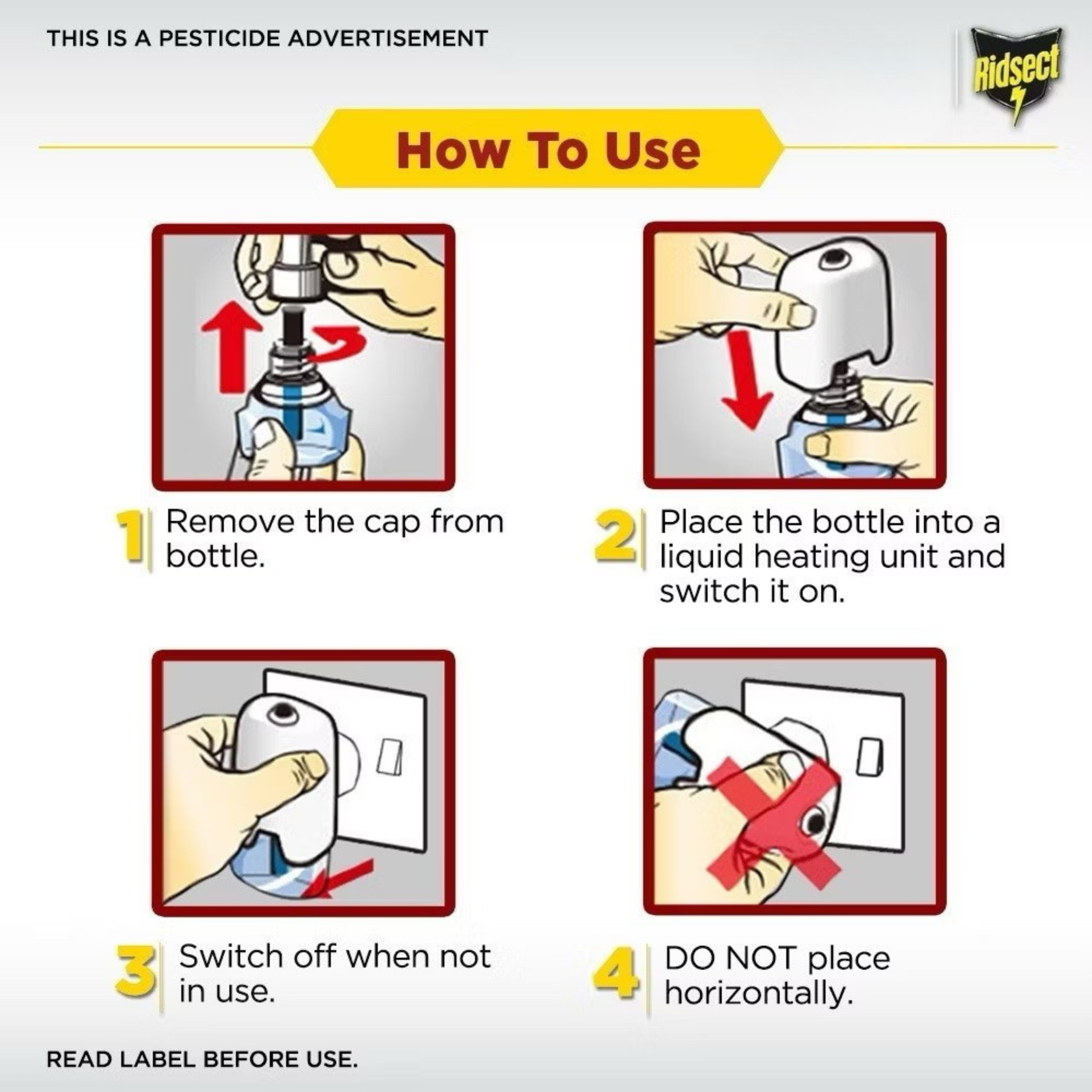 THIS IS A PESTICIDE ADVERTISEMENT

Ridsect

How To Use

1 Remove the cap from bottle.

2 Place the bottle into a liquid heating unit and switch it on.

3 Switch off when not in use.

4 DO NOT place horizontally.

READ LABEL BEFORE USE.