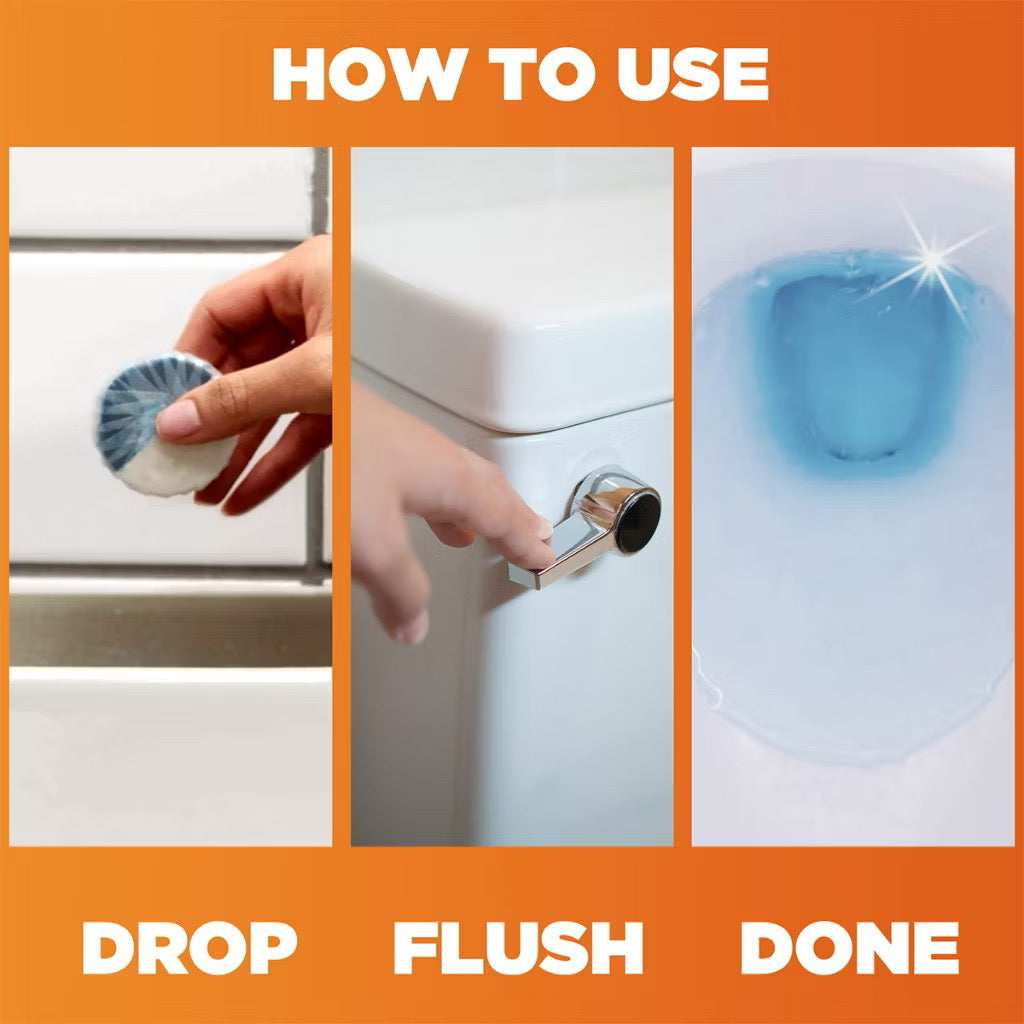 HOW TO USE

DROP

FLUSH

DONE