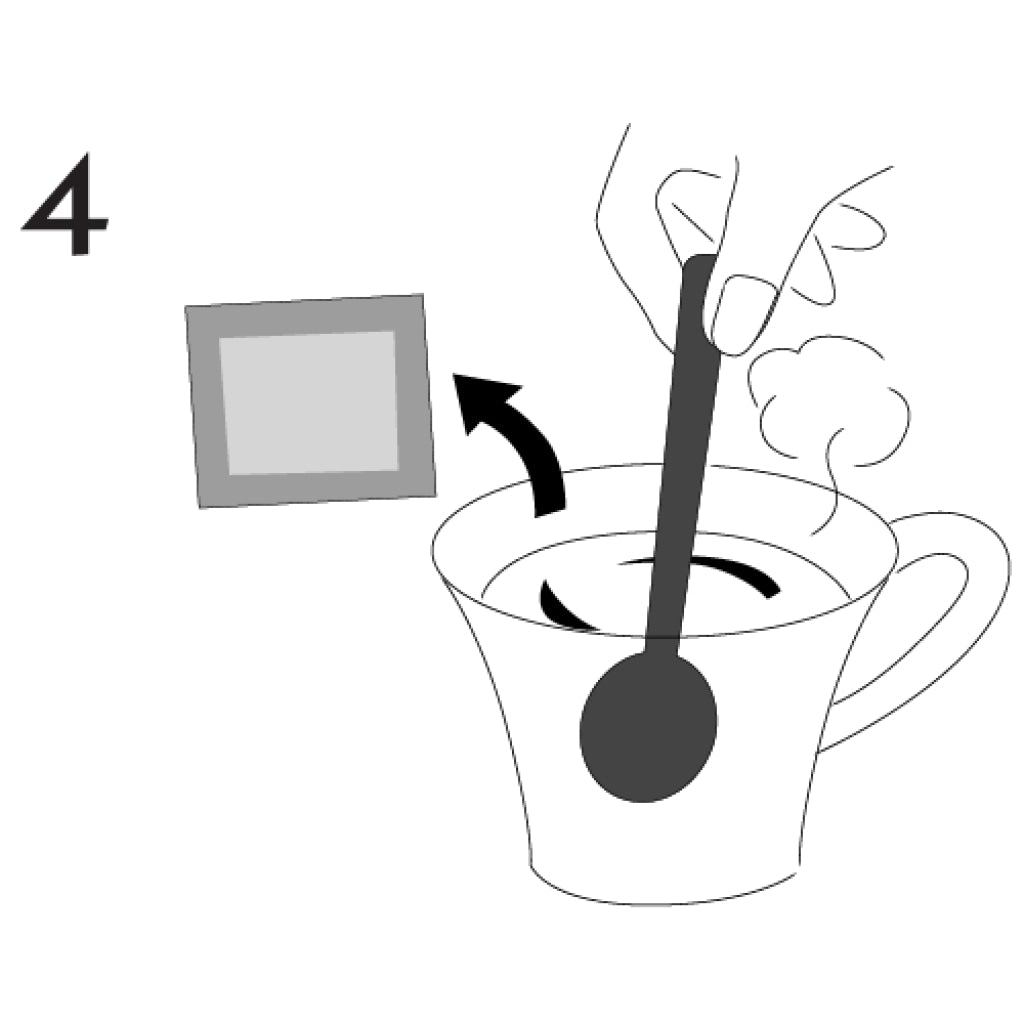 4